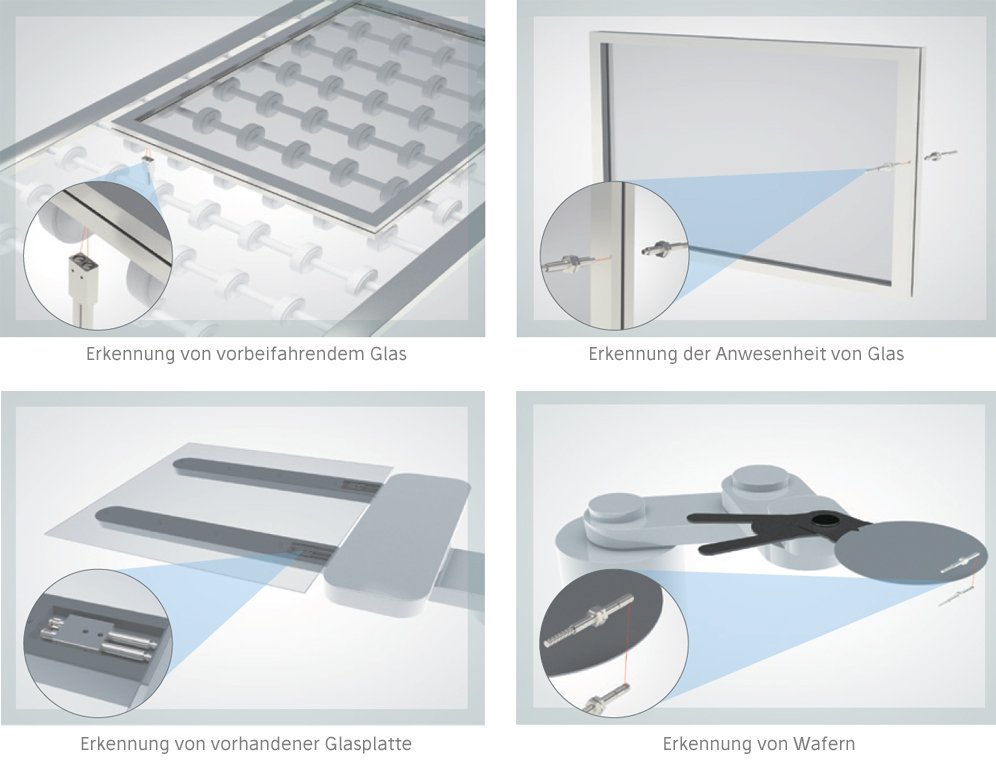 Erkennung von vorbeifahrendem Glas

Erkennung der Anwesenheit von Glas

Erkennung von vorhandener Glasplatte

Erkennung von Wafern